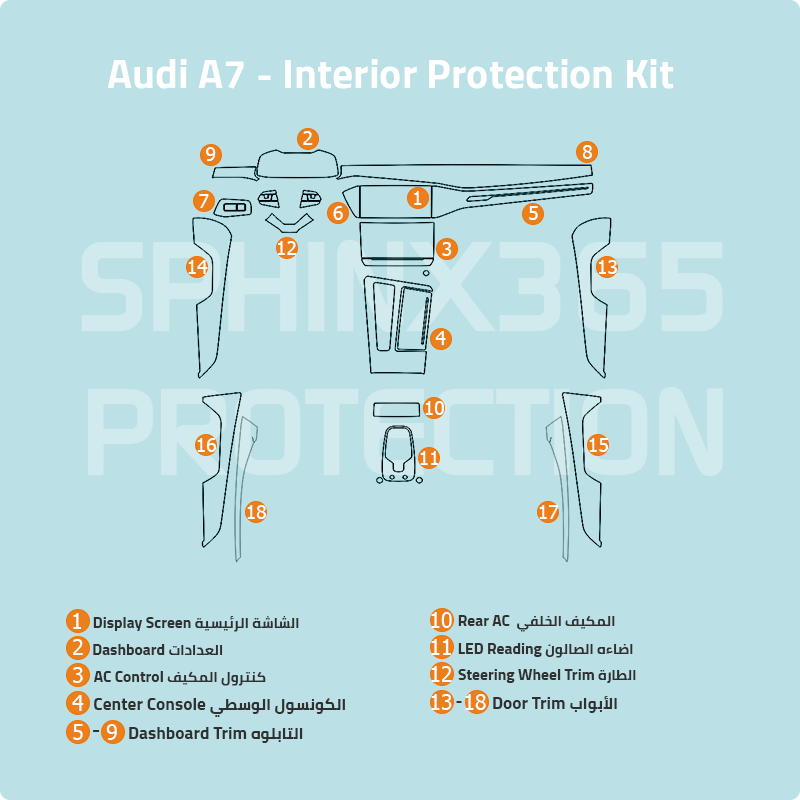 Audi A7 - Interior Protection Kit

SPHINX365 PROTECTION

9 2 8
7 1
6 5
12 3
14 13
4
10
16 11 15
18 17

1 Display Screen الشاشة الرئيسية
2 Dashboard العدادات
3 AC Control كنترول المكيف
4 Center Console الكونسول الوسطي
5 - 9 Dashboard Trim التابلوه

10 Rear AC المكيف الخلفي
11 LED Reading اضاءه الصالون
12 Steering Wheel Trim الطارة
13 - 18 Door Trim الأبواب