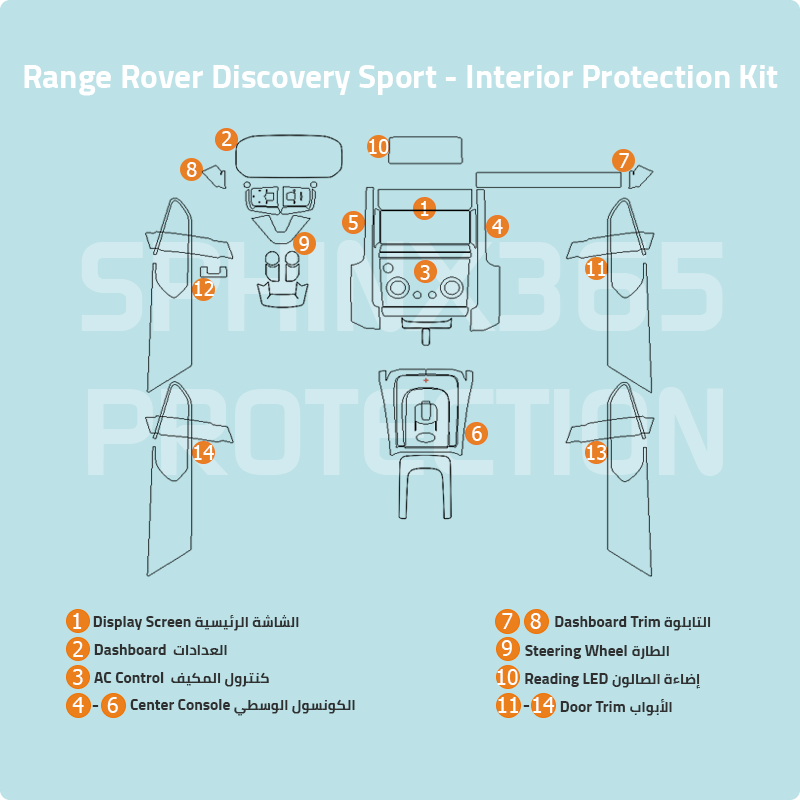 Range Rover Discovery Sport - Interior Protection Kit

2
10
8
7
1
5
4
9
3
11
12
SPHINX365
PROTECTION
6
14
13

1 Display Screen الشاشة الرئيسية
2 Dashboard العدادات
3 AC Control كنترول المكيف
4 - 6 Center Console الكونسول الوسطي

7 8 Dashboard Trim التابلوة
9 Steering Wheel الطارة
10 Reading LED إضاءة الصالون
11 - 14 Door Trim الأبواب