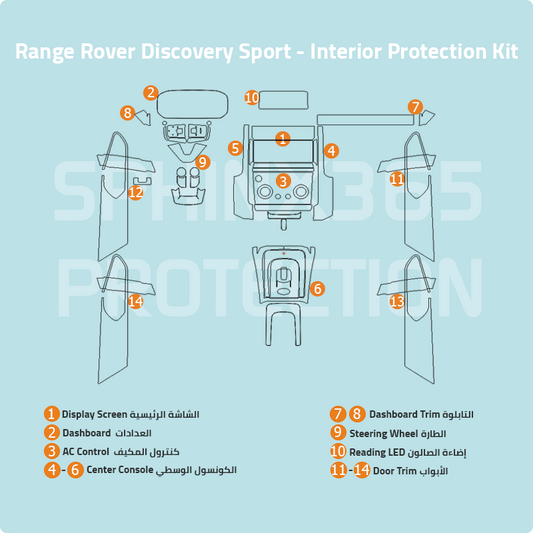 Range Rover Discovery Sport - Interior Protection Kit

2
10
8
7
1
5
4
9
3
11
12
SPHINX365 PROTECTION
6
14
13

1 Display Screen الشاشة الرئيسية
2 Dashboard العدادات
3 AC Control كنترول المكيف
4 - 6 Center Console الكونسول الوسطي

7 8 Dashboard Trim التابلوة
9 Steering Wheel الطارة
10 Reading LED إضاءة الصالون
11 - 14 Door Trim الأبواب