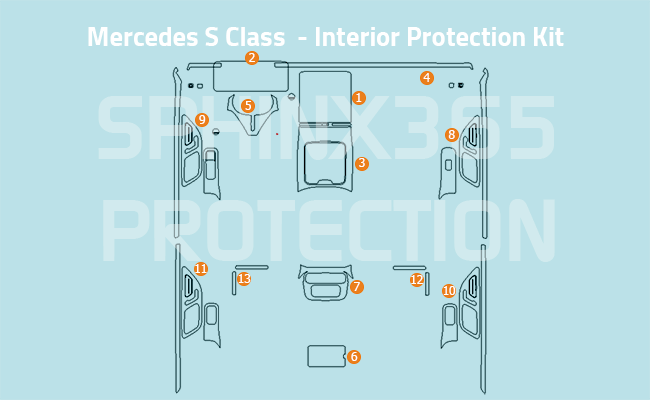 Mercedes S Class - Interior Protection Kit

SPHINX365
PROTECTION

2
4
1
5
9
8
3
11
13
7
12
10
6