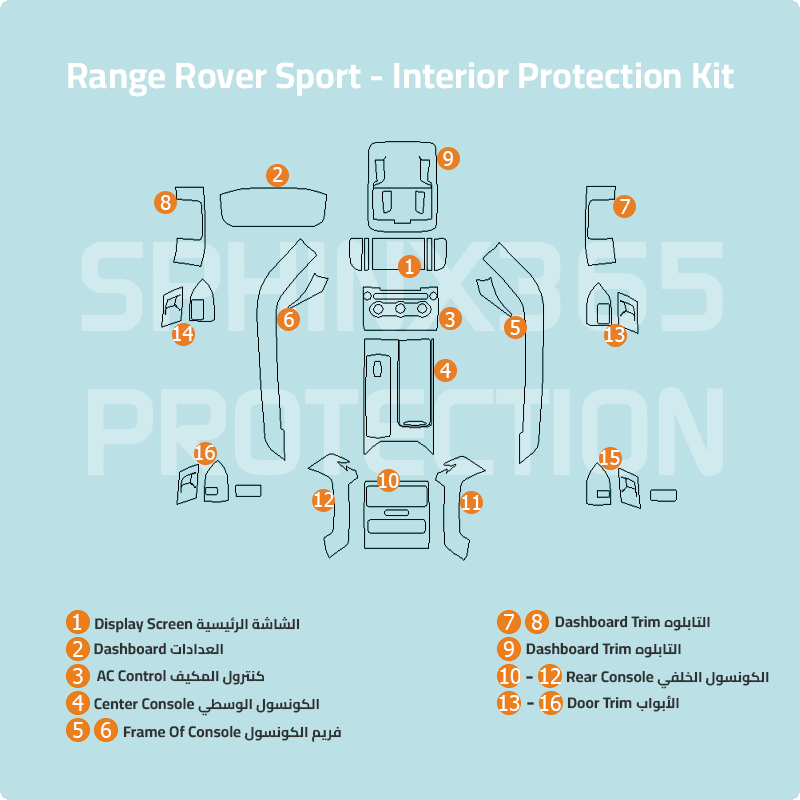 Range Rover Sport - Interior Protection Kit

SPHINX365 PROTECTION

9
2
8
7
1
6
3
5
14
13
4
16
15
10
12
11

1 Display Screen الشاشة الرئيسية
2 Dashboard العدادات
3 AC Control كنترول المكيف
4 Center Console الكونسول الوسطي
5 6 Frame Of Console فريم الكونسول

7 8 Dashboard Trim التابلوه
9 Dashboard Trim التابلوه
10 - 12 Rear Console الكونسول الخلفي
13 - 16 Door Trim الأبواب