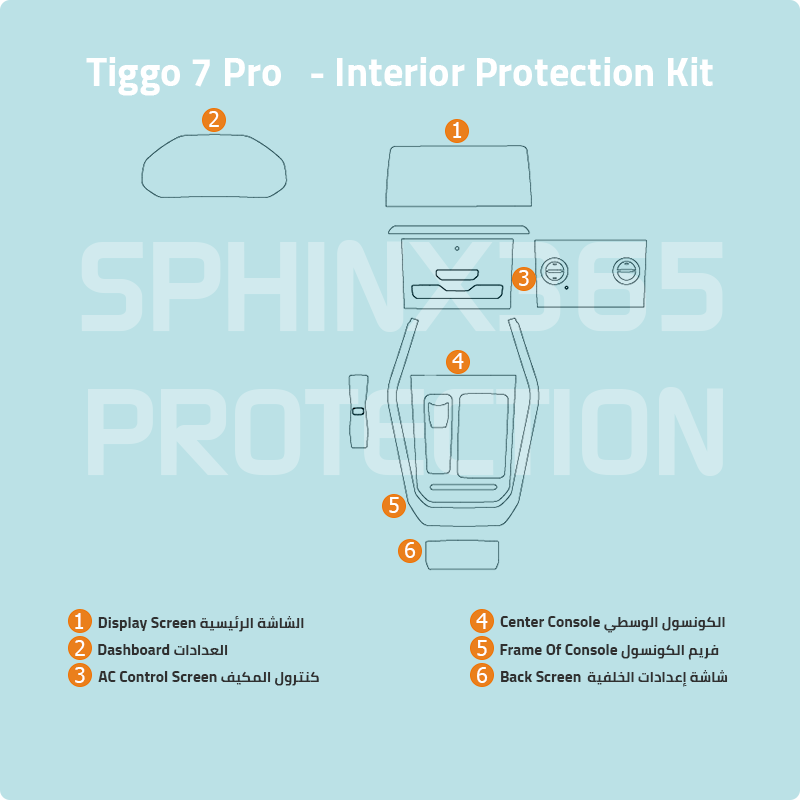 Tiggo 7 Pro - Interior Protection Kit

2

1

SPHINX365 PROTECTION

3

4

5

6

1 Display Screen الشاشة الرئيسية
2 Dashboard العدادات
3 AC Control Screen كنترول المكيف

4 Center Console الكونسول الوسطي
5 Frame Of Console فريم الكونسول
6 Back Screen شاشة إعدادات الخلفية