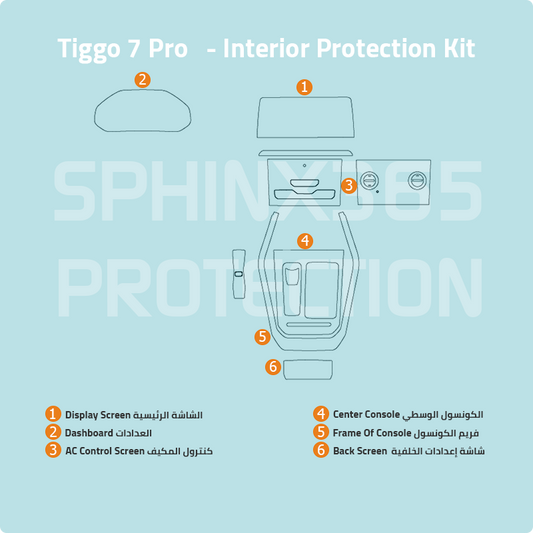 Tiggo 7 Pro - Interior Protection Kit

2

1

3

4

5

6

SPHINX365 PROTECTION

1 Display Screen الشاشة الرئيسية
2 Dashboard العدادات
3 AC Control Screen كنترول المكيف

4 Center Console الكونسول الوسطي
5 Frame Of Console فريم الكونسول
6 Back Screen شاشة إعدادات الخلفية