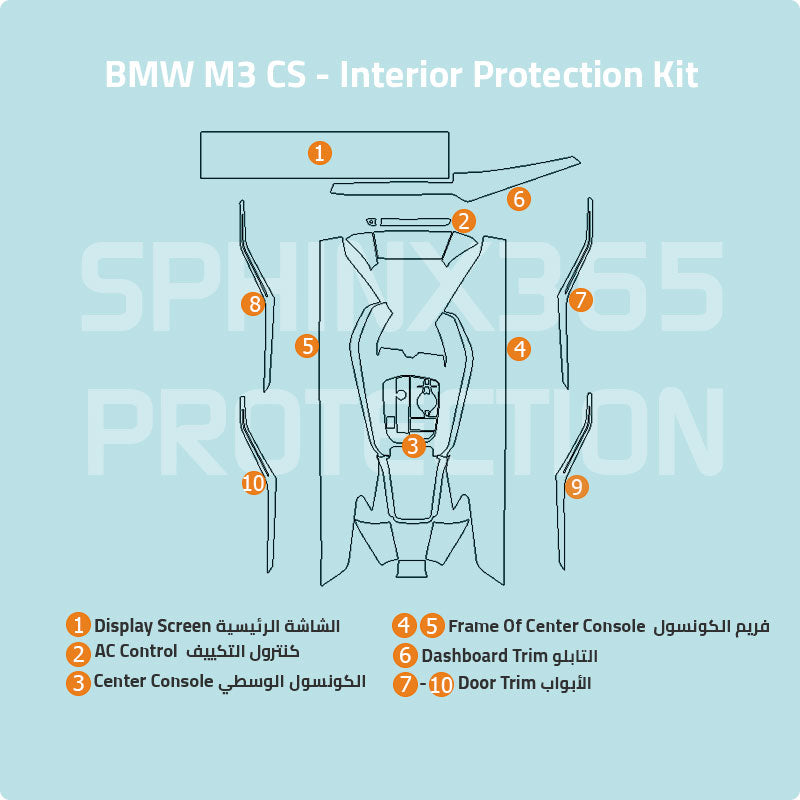 BMW M3 CS - Interior Protection Kit

SPHINX365 PROTECTION

1
6
2
8
7
5
4
3
10
9

1 Display Screen الشاشة الرئيسية
2 AC Control كنترول التكييف
3 Center Console الكونسول الوسطي
4 5 Frame Of Center Console فريم الكونسول
6 Dashboard Trim التابلو
7 - 10 Door Trim الأبواب