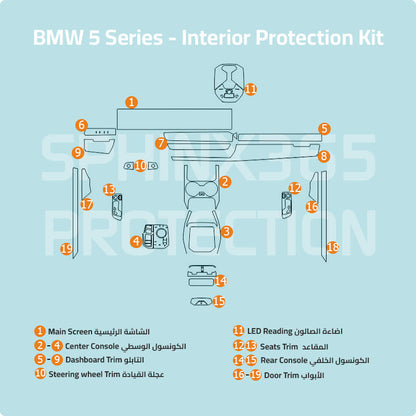 BMW 5 Series - Interior Protection Kit

SPHINX365
PROTECTION

11
1
6
5
7
9
8
10
2
13
12
17
16
3
4
19
18
14
15

1 Main Screen الشاشة الرئيسية
2 - 4 Center Console الكونسول الوسطي
5 - 9 Dashboard Trim التابلو
10 Steering wheel Trim عجلة القيادة

11 LED Reading اضاءة الصالون
12 13 Seats Trim المقاعد
14 15 Rear Console الكونسول الخلفي
16 - 19 Door Trim الأبواب