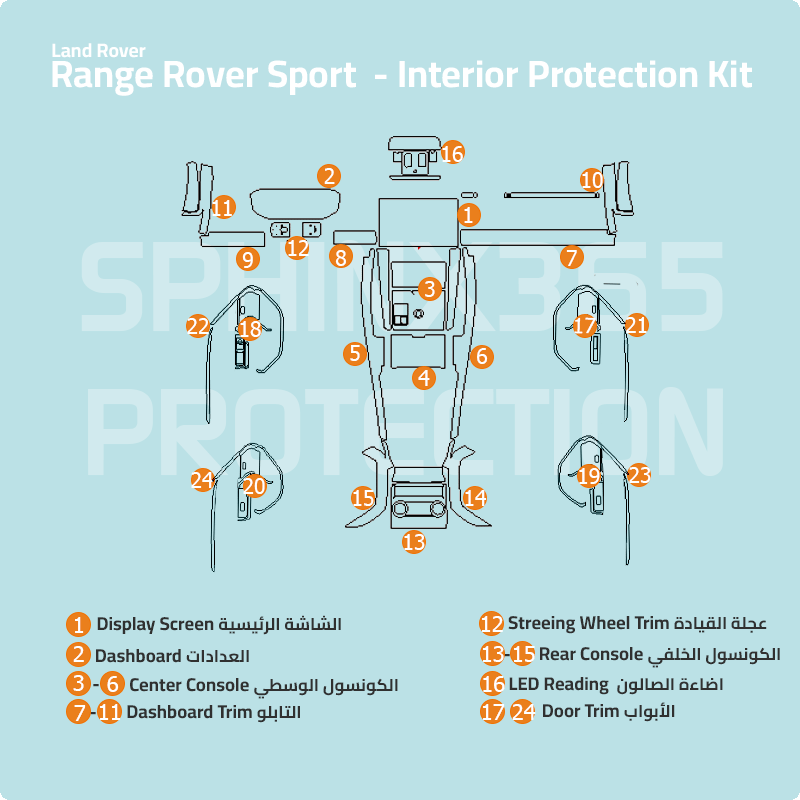 Land Rover
Range Rover Sport - Interior Protection Kit

SPHINX355 PROTECTION

16
2
10
11
1
9
12
8
7
3
22
18
17
21
5
6
4
24
20
19
23
15
14
13

1 Display Screen الشاشة الرئيسية
2 Dashboard العدادات
3 - 6 Center Console الكونسول الوسطي
7 - 11 Dashboard Trim التابلو
12 Streeing Wheel Trim عجلة القيادة
13 - 15 Rear Console الكونسول الخلفي
16 LED Reading اضاءة الصالون
17 24 Door Trim الأبواب