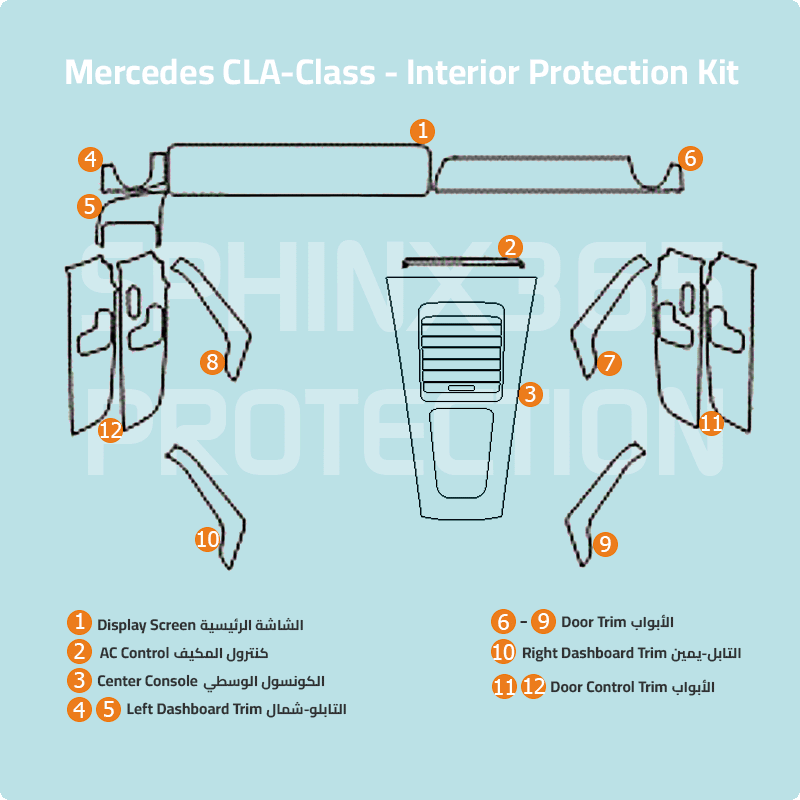 Mercedes CLA-Class - Interior Protection Kit

1
4
6
5
2
SPHINX365 PROTECTION
8
7
3
12
11
10
9

1 Display Screen الشاشة الرئيسية
2 AC Control كنترول المكيف
3 Center Console الكونسول الوسطي
4 5 Left Dashboard Trim التابلو-شمال

6 - 9 Door Trim الأبواب
10 Right Dashboard Trim التابل-يمين
11 12 Door Control Trim الأبواب